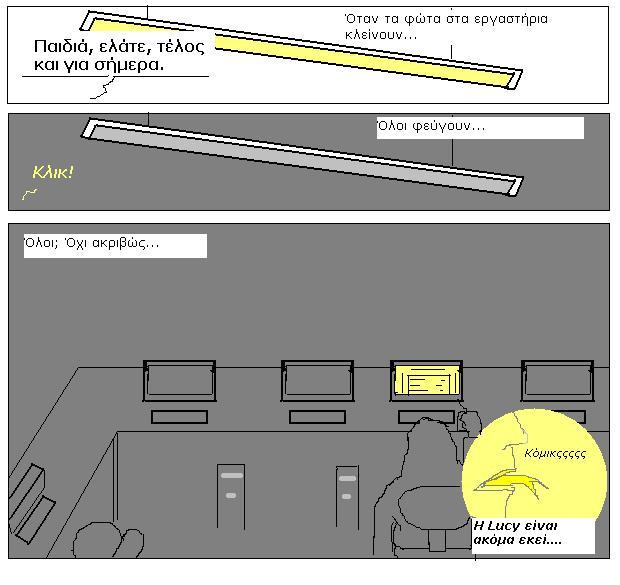 Όταν τα φώτα στα εργαστήρια κλείνουν...

Παιδιά, ελάτε, τέλος και για σήμερα.

Όλοι φεύγουν...

Κλικ!

Όλοι; Όχι ακριβώς...

Κόμικςςςςς

Η Lucy είναι ακόμα εκεί....