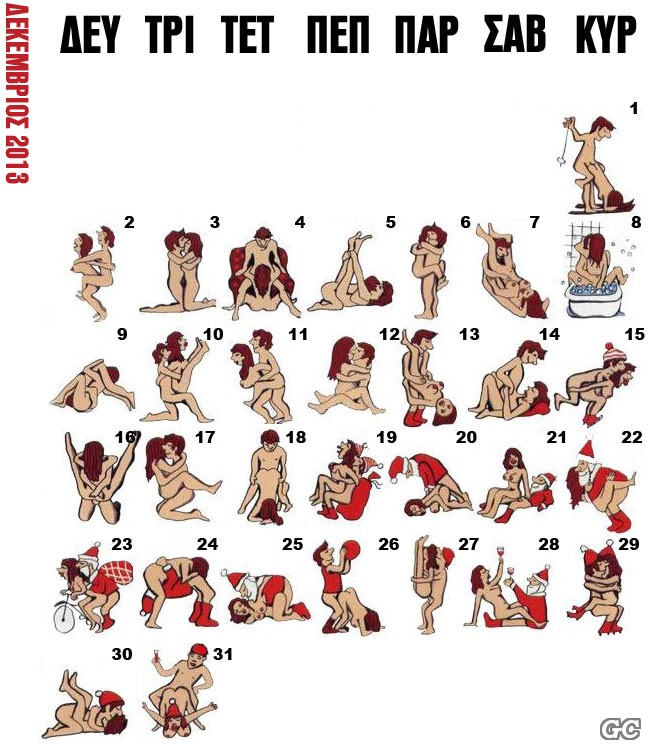 ΔΕΚΕΜΒΡΙΟΣ 2013

| ΔΕΥ | ΤΡΙ | ΤΕΤ | ΠΕΠ | ΠΑΡ | ΣΑΒ | ΚΥΡ |
|---|---|---|---|---|---|---|
| | | | | | | 1 |
| 2 | 3 | 4 | 5 | 6 | 7 | 8 |
| 9 | 10 | 11 | 12 | 13 | 14 | 15 |
| 16 | 17 | 18 | 19 | 20 | 21 | 22 |
| 23 | 24 | 25 | 26 | 27 | 28 | 29 |
| 30 | 31 | | | | | |

GC